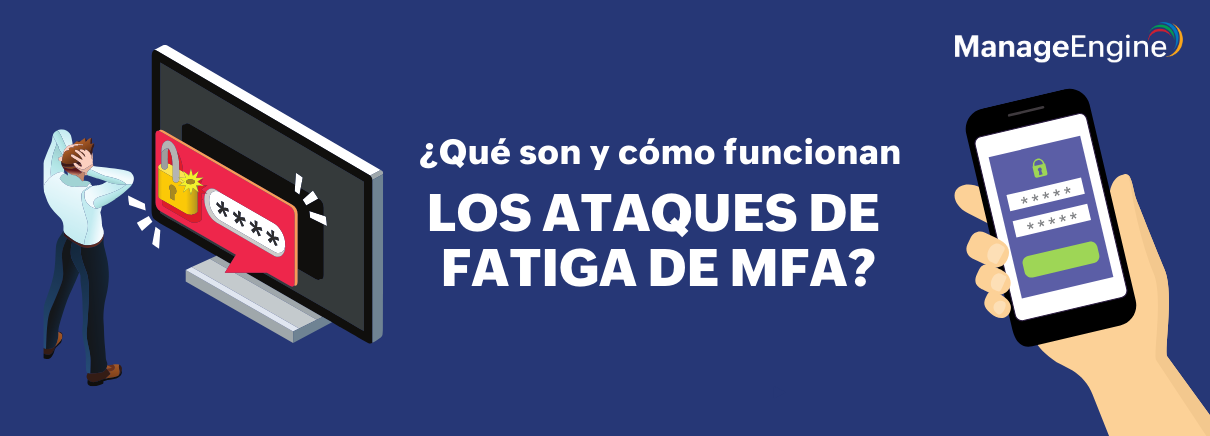 ManageEngine

¿Qué son y cómo funcionan

LOS ATAQUES DE FATIGA DE MFA?

****

*****

*****