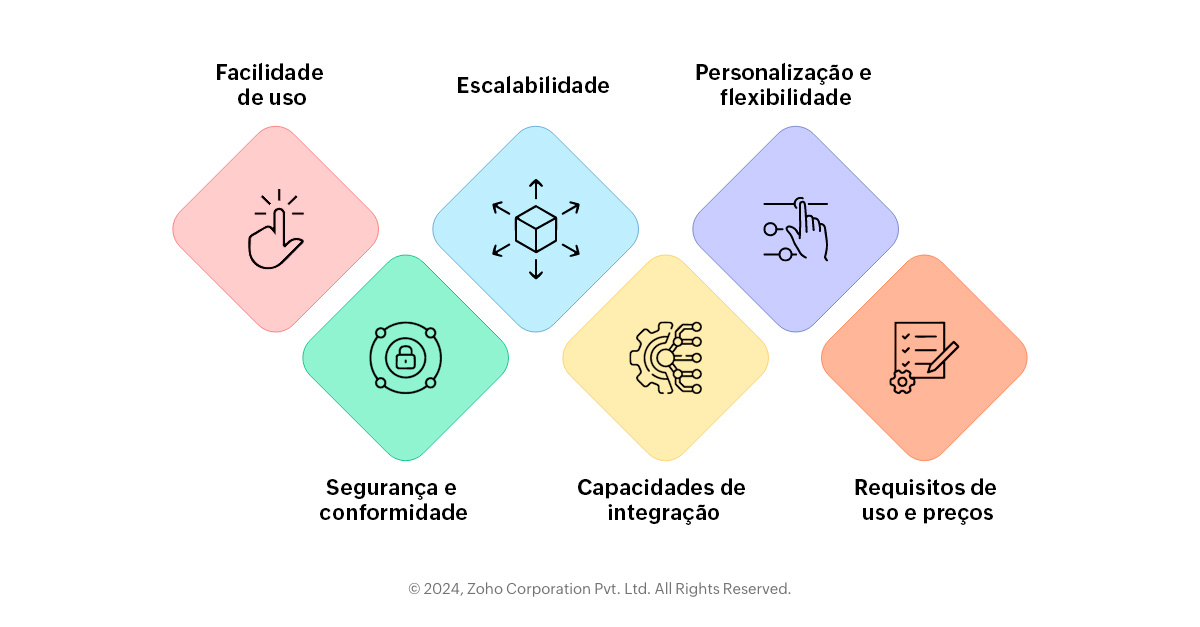 Facilidade de uso

Escalabilidade

Personalização e flexibilidade

Segurança e conformidade

Capacidades de integração

Requisitos de uso e preços

© 2024, Zoho Corporation Pvt. Ltd. All Rights Reserved.